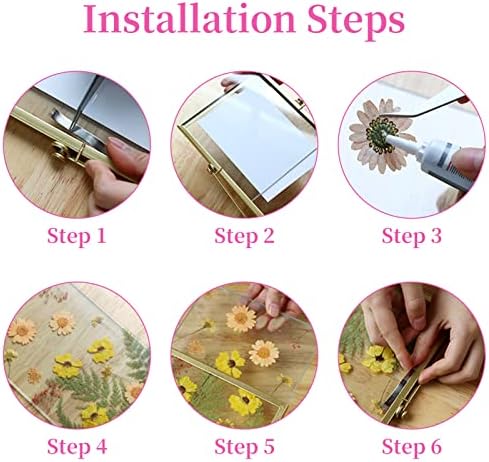 Installation Steps

Step 1

Step 2

Step 3

Step 4

Step 5

Step 6